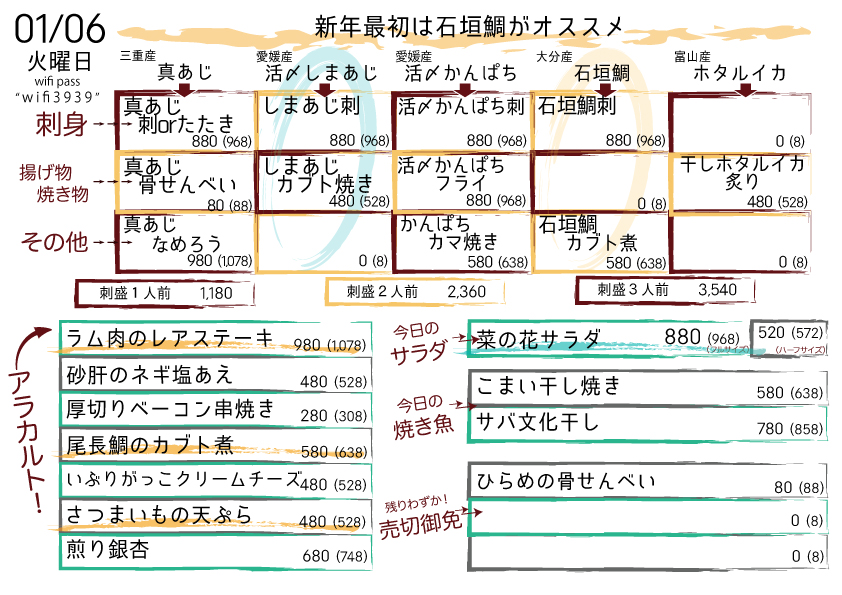 01/06
火曜日
wifi pass
"wifi3939"

新年最初は石垣鯛がオススメ

| | 三重産 真あじ | 愛媛産 活〆しまあじ | 愛媛産 活〆かんぱち | 大分産 石垣鯛 | 富山産 ホタルイカ |
|---|---|---|---|---|---|
| 刺身 | 真あじ 刺orたたき 880 (968) | しまあじ刺 880 (968) | 活〆かんぱち刺 880 (968) | 石垣鯛刺 880 (968) | 0 (8) |
| 揚げ物 焼き物 | 真あじ 骨せんべい 80 (88) | しまあじ カブト焼き 480 (528) | 活〆かんぱち フライ 880 (968) | 0 (8) | 干しホタルイカ 炙り 480 (528) |
| その他 | 真あじ なめろう 980 (1,078) | 0 (8) | かんぱち カマ焼き 580 (638) | 石垣鯛 カブト煮 580 (638) | 0 (8) |

刺盛１人前 1,180
刺盛２人前 2,360
刺盛３人前 3,540

アラカルト!

ラム肉のレアステーキ 980 (1,078)
砂肝のネギ塩あえ 480 (528)
厚切りベーコン串焼き 280 (308)
尾長鯛のカブト煮 580 (638)
いぶりがっこクリームチーズ 480 (528)
さつまいもの天ぷら 480 (528)
煎り銀杏 680 (748)

今日の サラダ
菜の花サラダ 880 (968) (フルサイズ) 520 (572) (ハーフサイズ)

今日の 焼き魚
こまい干し焼き 580 (638)
サバ文化干し 780 (858)

残りわずか!
売切御免
ひらめの骨せんべい 80 (88)
0 (8)
0 (8)